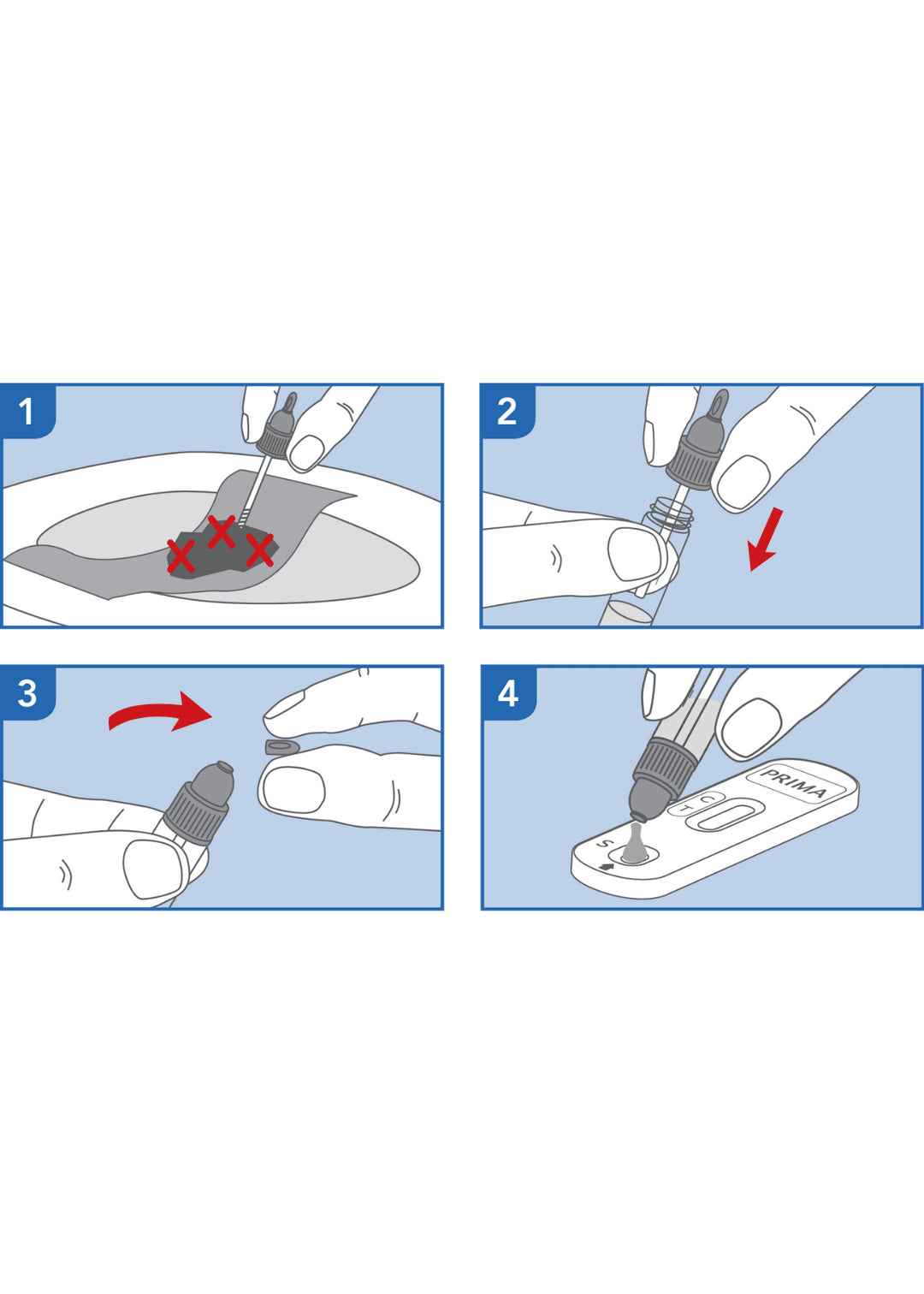 1

2

3

4

PRIMA

C

T

S